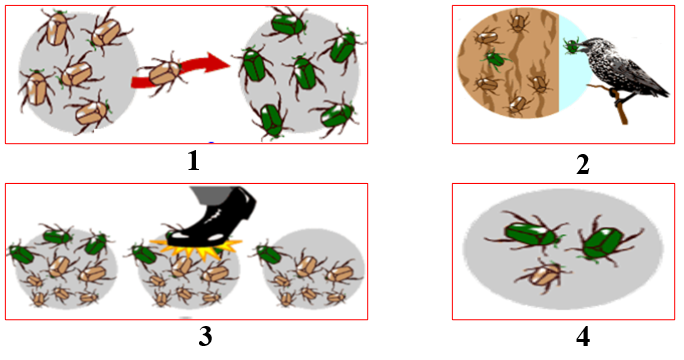 1

2

3

4