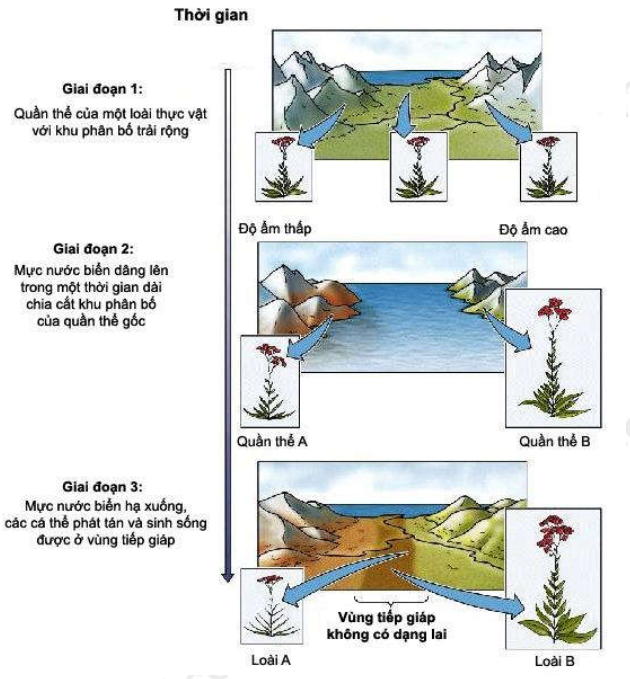 Thời gian

Giai đoạn 1:
Quần thể của một loài thực vật với khu phân bố trải rộng

Độ ẩm thấp

Độ ẩm cao

Giai đoạn 2:
Mực nước biển dâng lên trong một thời gian dài chia cắt khu phân bố của quần thể gốc

Quần thể A

Quần thể B

Giai đoạn 3:
Mực nước biển hạ xuống, các cá thể phát tán và sinh sống được ở vùng tiếp giáp

Vùng tiếp giáp không có dạng lai

Loài A

Loài B