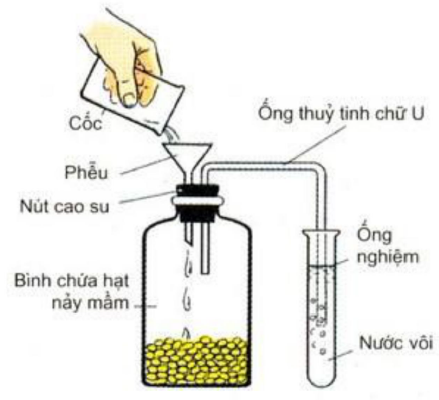 Cốc
Ống thuỷ tinh chữ U
Phễu
Nút cao su
Ống nghiệm
Bình chứa hạt nảy mầm
Nước vôi